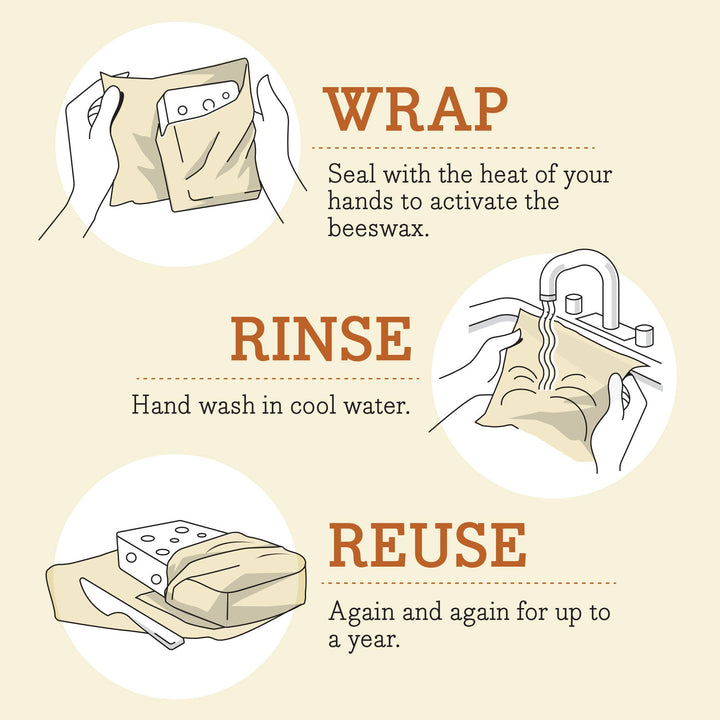 WRAP

Seal with the heat of your hands to activate the beeswax.

RINSE

Hand wash in cool water.

REUSE

Again and again for up to a year.